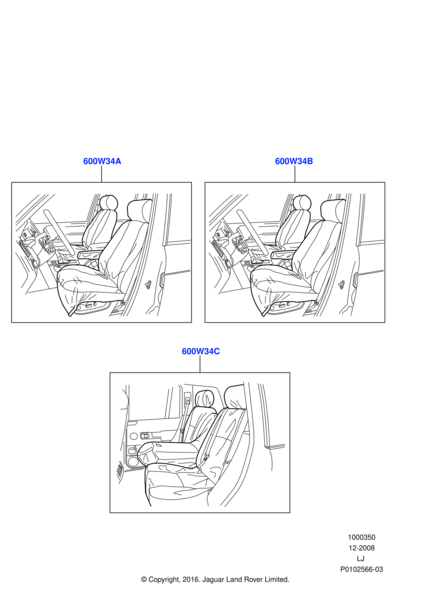 600W34A

600W34B

600W34C

1000350
12-2008
LJ
P0102566-03

© Copyright, 2016. Jaguar Land Rover Limited.