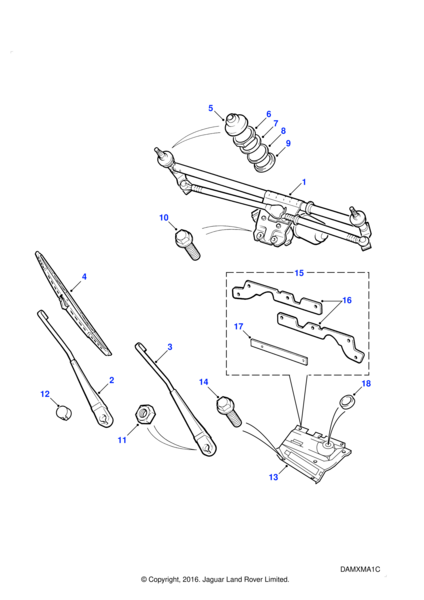 5
6
7
8
9
1
10
4
15
16
17
3
2
12
14
18
11
13

DAMXMA1C

© Copyright, 2016. Jaguar Land Rover Limited.