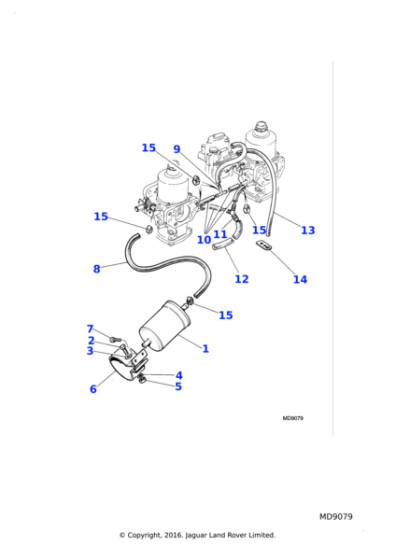 15
9
15
10
11
15
13
8
12
14
15
7
2
3
1
4
5
6
MD9079

MD9079

© Copyright, 2016. Jaguar Land Rover Limited.