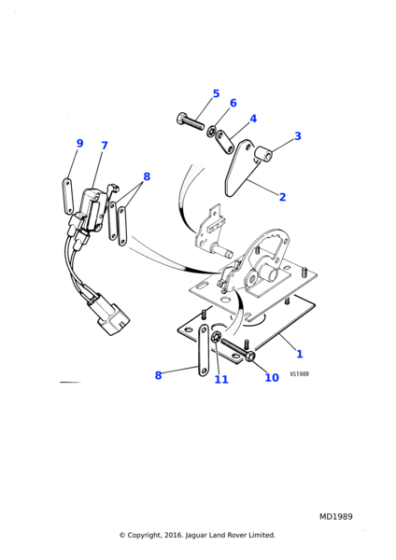 5
6
4
3
9
7
8
2
1
8
11
10
VS1989

MD1989

© Copyright, 2016. Jaguar Land Rover Limited.