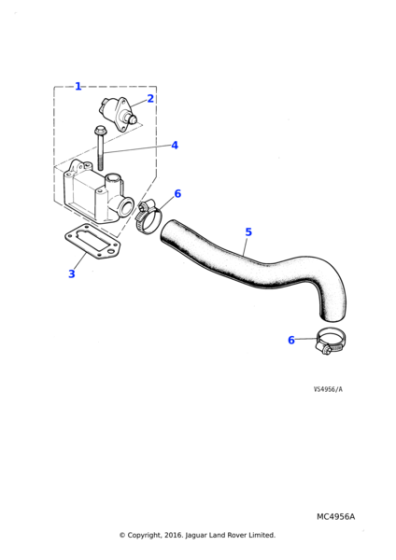 1
2
4
6
5
3
6
VS4956/A

MC4956A

© Copyright, 2016. Jaguar Land Rover Limited.