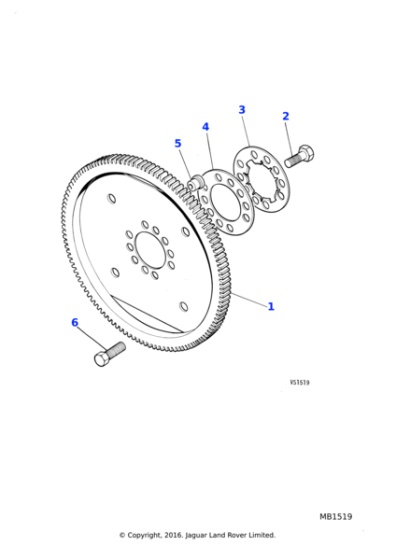 3
2
4
5
1
6
VS1519
MB1519
© Copyright, 2016. Jaguar Land Rover Limited.