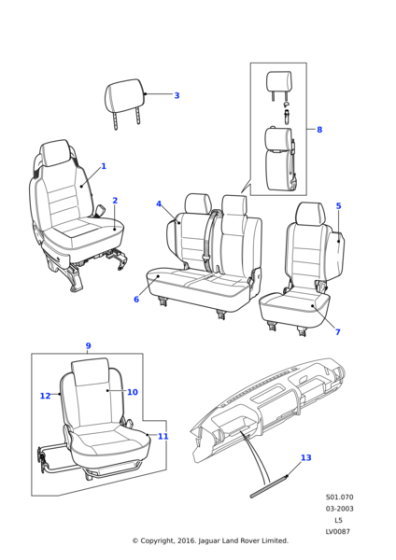 3

8

1

2

4

5

6

7

9

12

10

11

13

S01.070
03-2003
L5
LV0087

© Copyright, 2016. Jaguar Land Rover Limited.