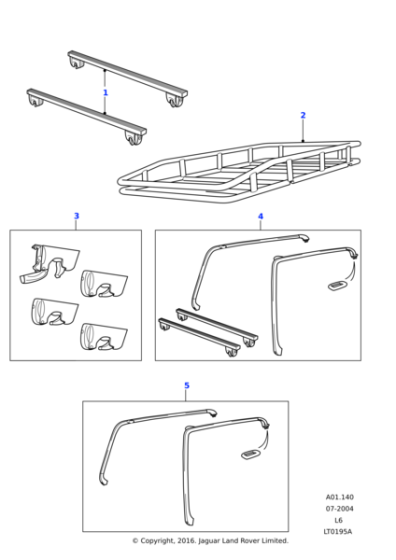 1

2

3

4

5

A01.140
07-2004
L6
LT0195A

© Copyright, 2016. Jaguar Land Rover Limited.