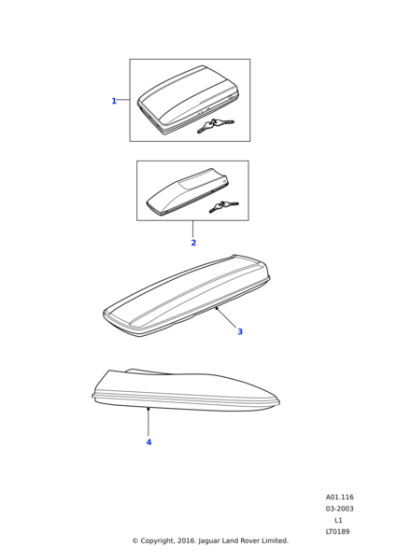 1

2

3

4

A01.116
03-2003
L1
LT0189

© Copyright, 2016. Jaguar Land Rover Limited.