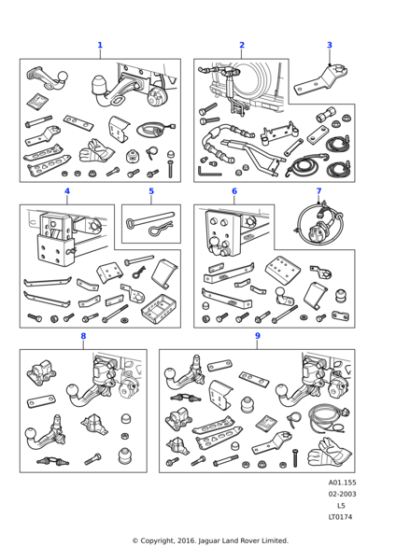 1
2
3
4
5
6
7
8
9

A01.155
02-2003
L5
LT0174

© Copyright, 2016. Jaguar Land Rover Limited.