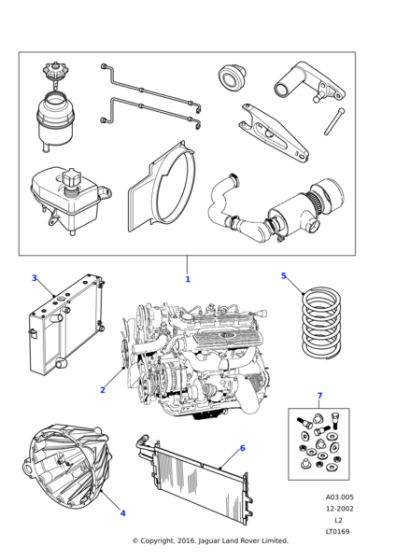 1

3

5

2

7

6

4

A03.005
12-2002
L2
LT0169

© Copyright, 2016. Jaguar Land Rover Limited.