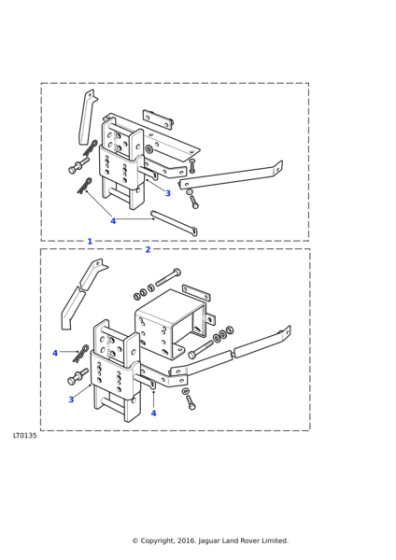 3
4
1
2
4
3
4
LT0135
© Copyright, 2016. Jaguar Land Rover Limited.