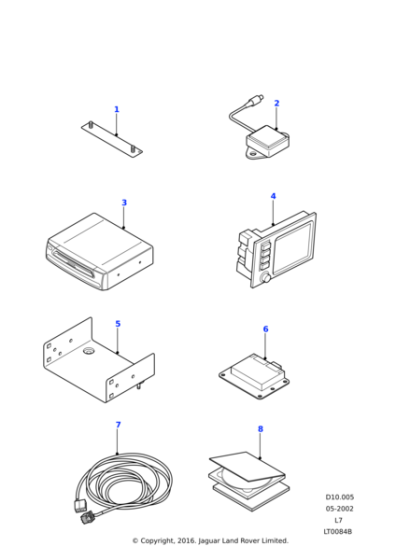 1
2
3
4
5
6
7
8

D10.005
05-2002
L7
LT0084B

© Copyright, 2016. Jaguar Land Rover Limited.