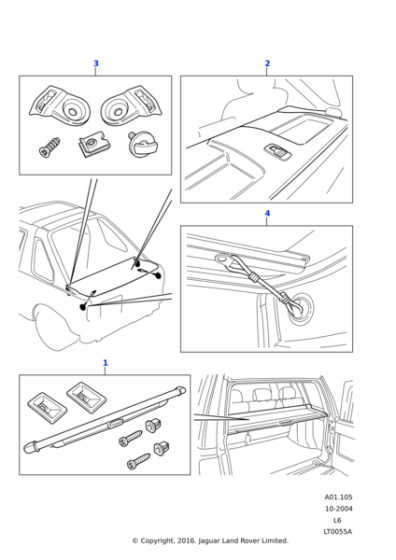 3

2

4

1

A01.105
10-2004
L6
LT0055A

© Copyright, 2016. Jaguar Land Rover Limited.