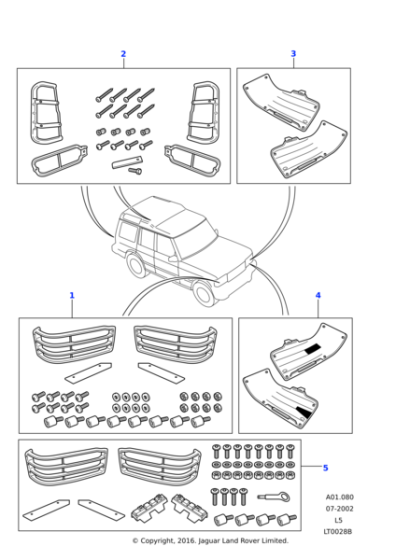 2

3

1

4

5

A01.080
07-2002
L5
LT0028B

© Copyright, 2016. Jaguar Land Rover Limited.