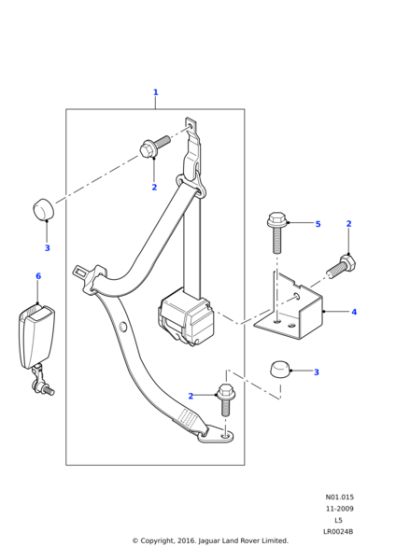 1
2
3
5
2
6
4
3
2

N01.015
11-2009
L5
LR0024B

© Copyright, 2016. Jaguar Land Rover Limited.