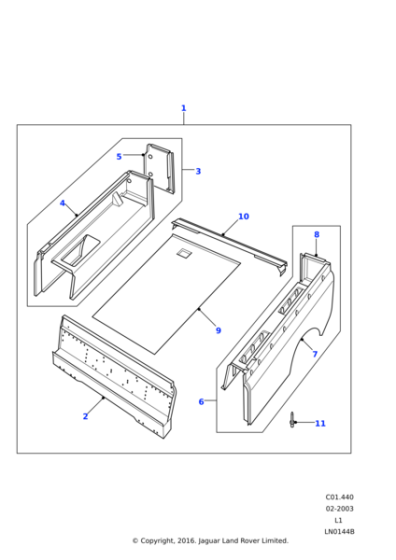 1
5
3
4
10
8
9
7
2
6
11

C01.440
02-2003
L1
LN0144B
© Copyright, 2016. Jaguar Land Rover Limited.