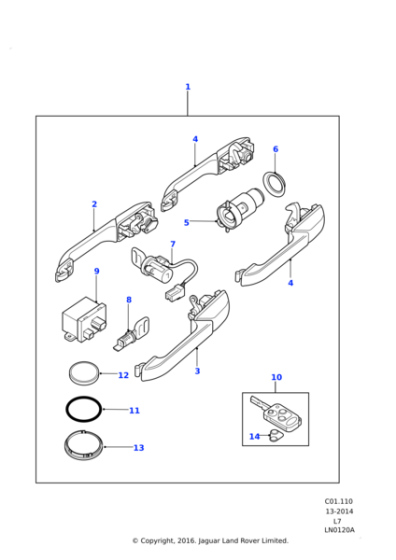 1
4
6
2
5
7
4
9
8
3
12
10
11
14
13

C01.110
13-2014
L7
LN0120A

© Copyright, 2016. Jaguar Land Rover Limited.