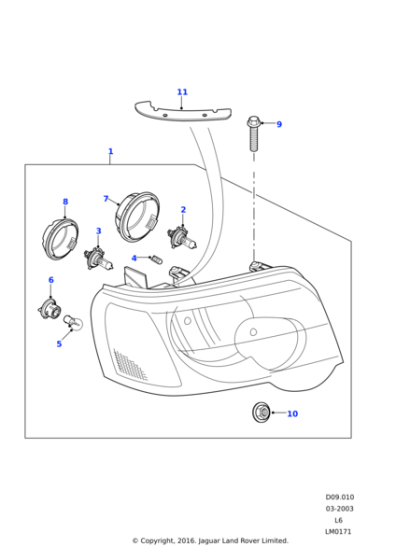 11
9
1
8
7
2
3
4
6
5
10

D09.010
03-2003
L6
LM0171
© Copyright, 2016. Jaguar Land Rover Limited.