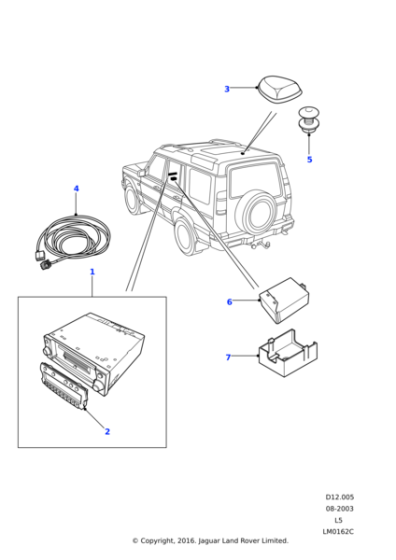 3

5

4

1

6

7

2

D12.005
08-2003
L5
LM0162C

© Copyright, 2016. Jaguar Land Rover Limited.