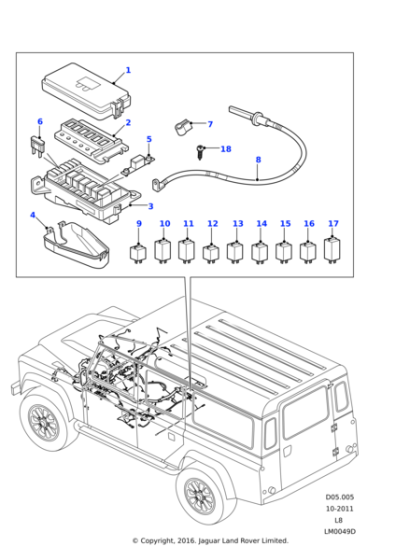 1
6
2
5
7
18
8
3
4
9
10
11
12
13
14
15
16
17

D05.005
10-2011
L8
LM0049D
© Copyright, 2016. Jaguar Land Rover Limited.