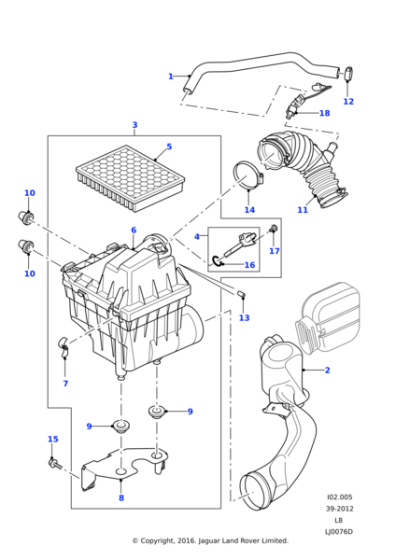 1
12
18
3
5
14
11
10
6
4
17
16
10
13
2
7
9
9
15
8
I02.005
39-2012
L8
LJ0076D
© Copyright, 2016. Jaguar Land Rover Limited.