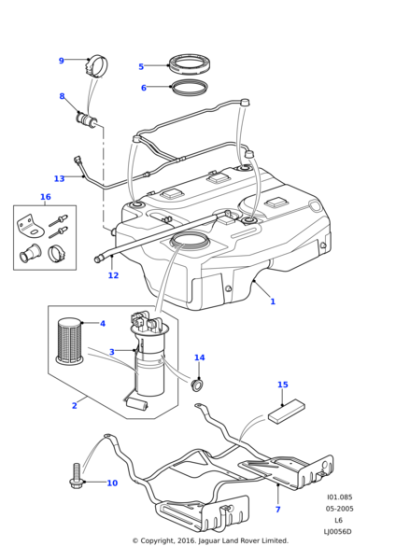 9
5
6
8
13
16
12
1
4
3
14
2
15
10
7
I01.085
05-2005
L6
LJ0056D
© Copyright, 2016. Jaguar Land Rover Limited.