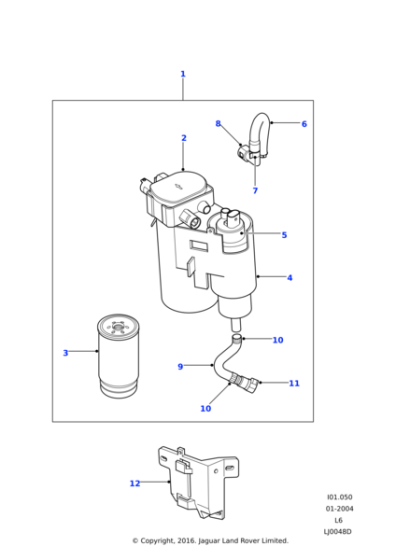 1
8
6
2
7
5
4
10
3
9
11
10
12
I01.050
01-2004
L6
LJ0048D
© Copyright, 2016. Jaguar Land Rover Limited.