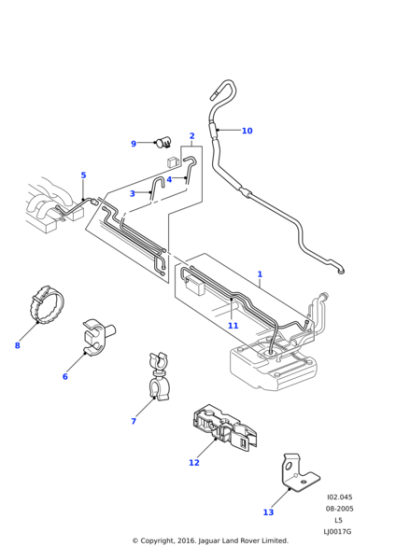 10
9
2
5
4
3
1
11
8
6
7
12
13
I02.045
08-2005
L5
LJ0017G
© Copyright, 2016. Jaguar Land Rover Limited.