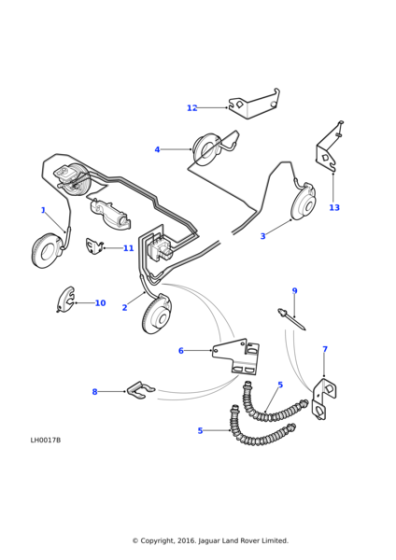 12

4

13

1

3

11

10

2

9

6

7

8

5

5

LH0017B

© Copyright, 2016. Jaguar Land Rover Limited.