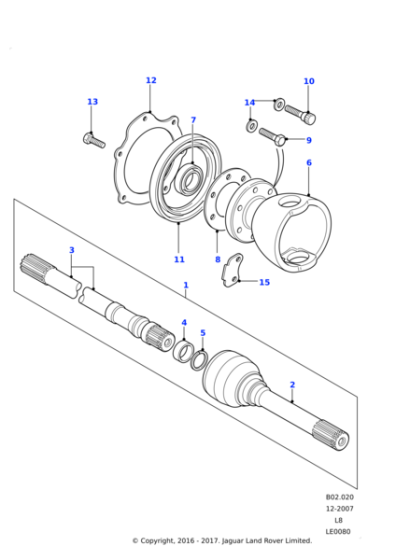 12
10
13
14
7
9
6
11
8
15
3
1
4
5
2

B02.020
12-2007
L8
LE0080

© Copyright, 2016 - 2017. Jaguar Land Rover Limited.