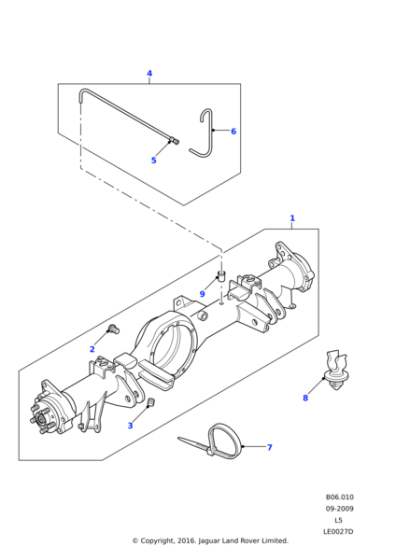 4
6
5
1
9
2
8
3
7
B06.010
09-2009
L5
LE0027D
© Copyright, 2016. Jaguar Land Rover Limited.