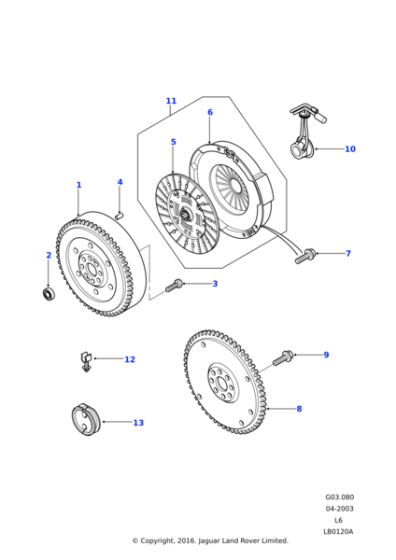 11
6
5
10
1
4
2
7
3
12
9
8
13

G03.080
04-2003
L6
LB0120A

© Copyright, 2016. Jaguar Land Rover Limited.