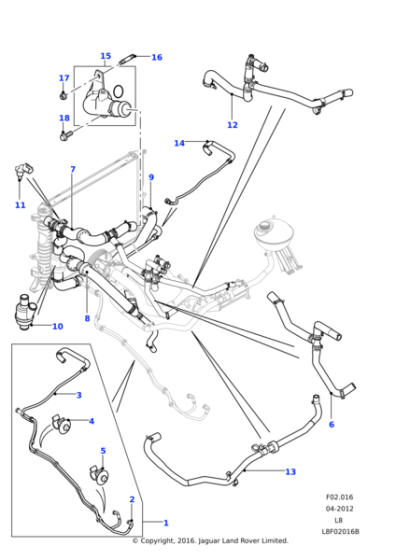 15
16
17
18
12
14
7
9
11
10
8
3
4
5
2
1
6
13
F02.016
04-2012
L8
L8F02016B
© Copyright, 2016. Jaguar Land Rover Limited.