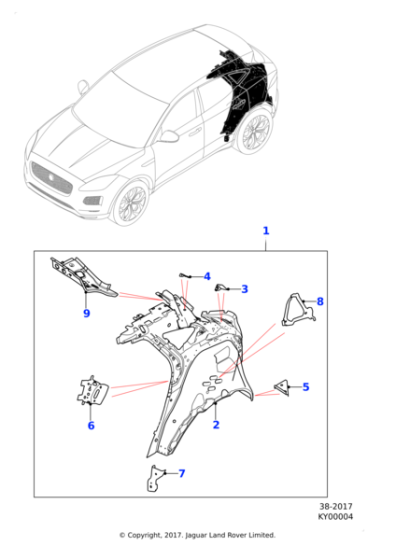 1

4
3
8
9
5
6
2
7

38-2017
KY00004

© Copyright, 2017. Jaguar Land Rover Limited.