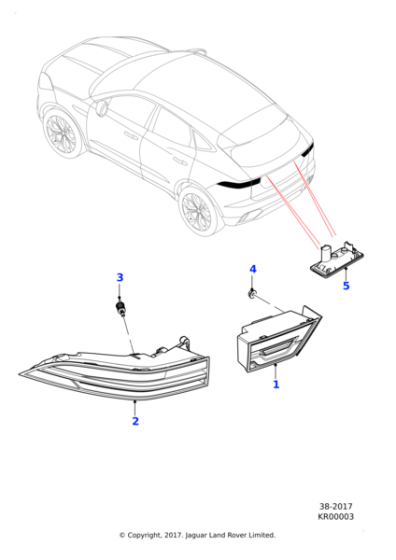 3

4

5

1

2

38-2017
KR00003

© Copyright, 2017. Jaguar Land Rover Limited.