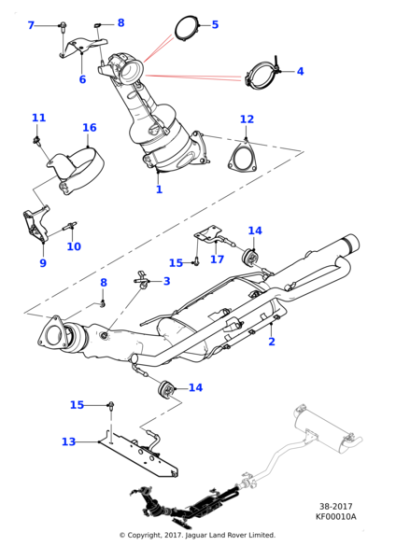 7
8
5
6
4
11
16
12
1
10
9
14
15
17
8
3
2
14
15
13
38-2017
KF00010A
© Copyright, 2017. Jaguar Land Rover Limited.