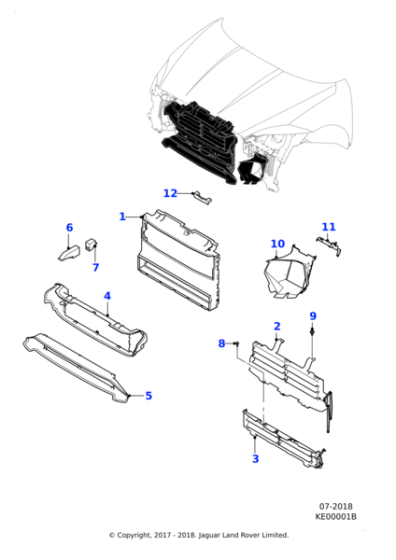 12

1

6

7

11

10

4

9

2

8

5

3

07-2018
KE00001B

© Copyright, 2017 - 2018. Jaguar Land Rover Limited.