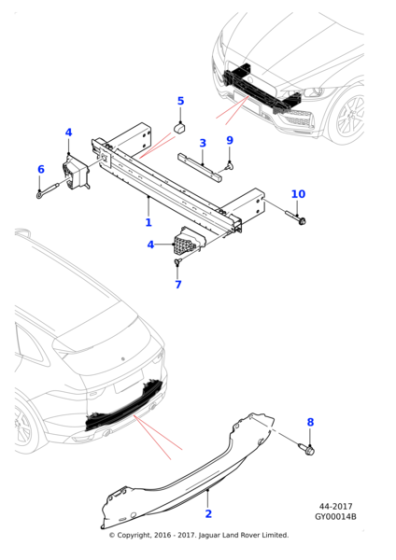 5
4
3
9
6
10
1
4
7
8
2
44-2017
GY00014B
© Copyright, 2016 - 2017. Jaguar Land Rover Limited.