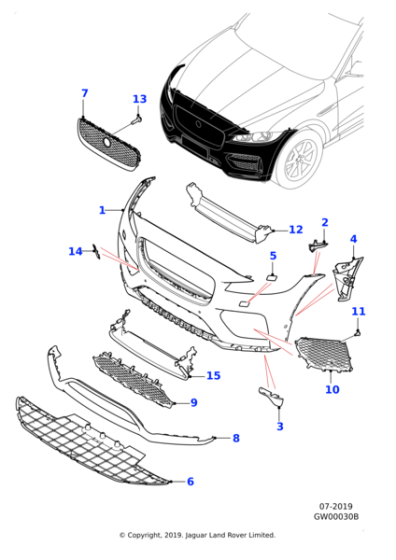 7
13
1
12
2
4
14
5
11
15
10
9
3
8
6

07-2019
GW00030B

© Copyright, 2019. Jaguar Land Rover Limited.