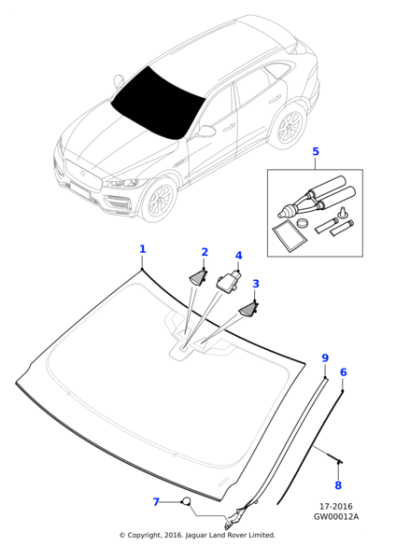 5

1

2

4

3

9

6

7

8

17-2016
GW00012A

© Copyright, 2016. Jaguar Land Rover Limited.