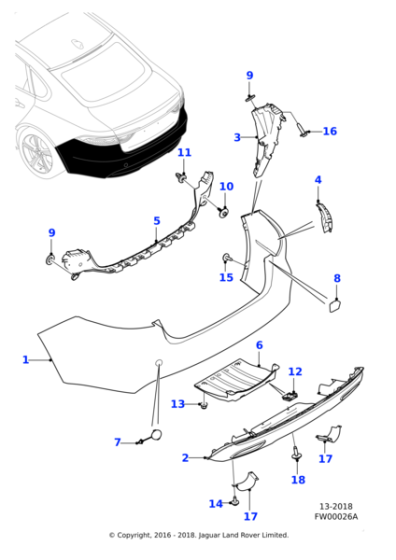 9
3
16
11
10
4
5
9
15
8
1
6
12
13
7
2
17
18
14
17

13-2018
FW00026A

© Copyright, 2016 - 2018. Jaguar Land Rover Limited.