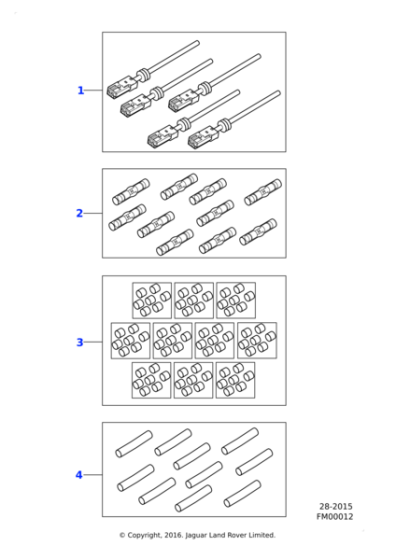 1

2

3

4

28-2015
FM00012

© Copyright, 2016. Jaguar Land Rover Limited.