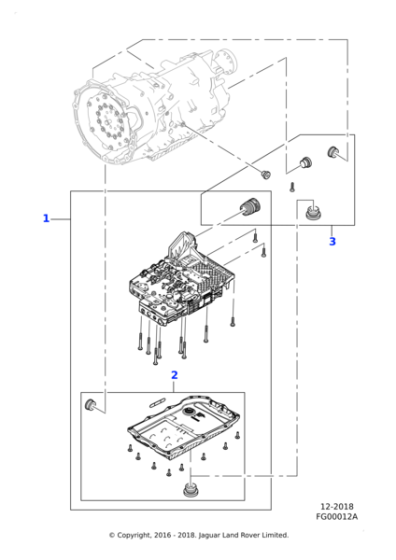 1

3

2

12-2018
FG00012A

© Copyright, 2016 - 2018. Jaguar Land Rover Limited.