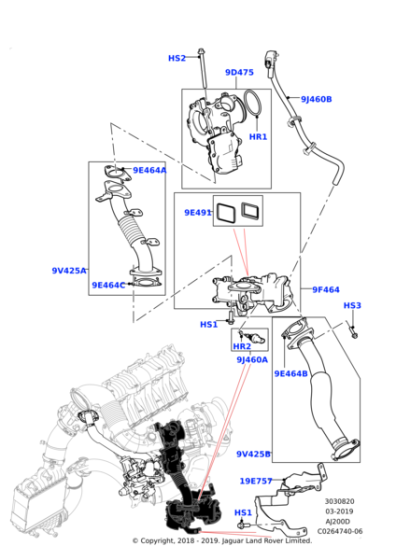 HS2
9D475
9J460B
HR1
9E464A
9E491
9V425A
9E464C
9F464
HS3
HS1
HR2
9J460A
9E464B
9V425B
19E757
HS1
3030820
03-2019
AJ200D
C0264740-06
© Copyright, 2018 - 2019. Jaguar Land Rover Limited.