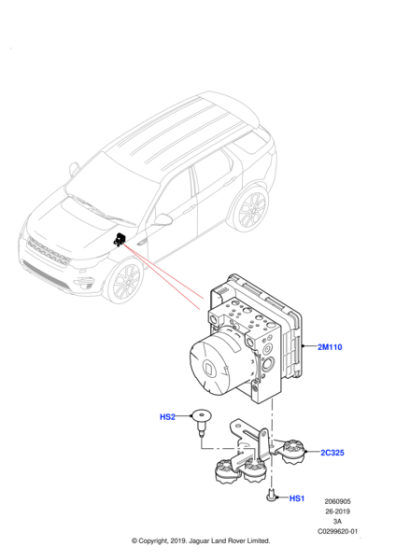 2M110

HS2

2C325

HS1

2060905
26-2019
3A
C0299620-01

© Copyright, 2019. Jaguar Land Rover Limited.