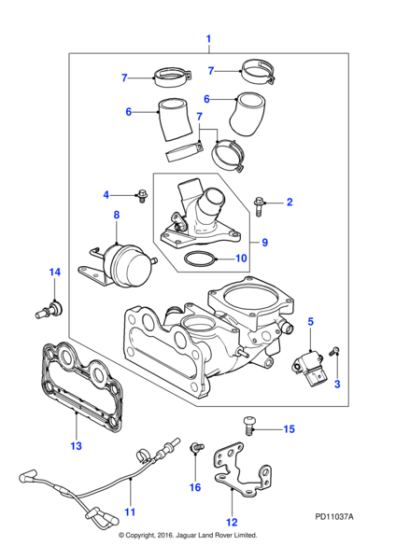 1
7
7
6
6
7
4
2
8
9
10
14
5
3
13
15
16
11
12
PD11037A
© Copyright, 2016. Jaguar Land Rover Limited.