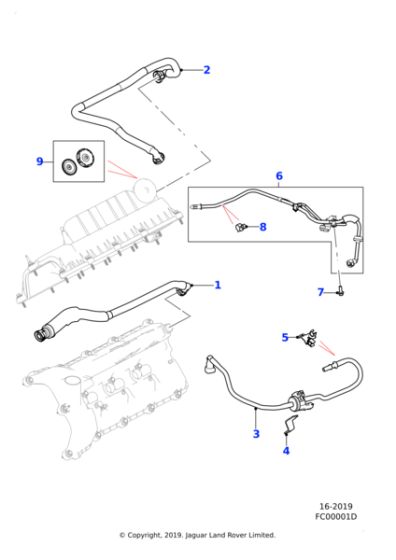 2

9

6

8

1

7

5

3

4

16-2019
FC00001D

© Copyright, 2019. Jaguar Land Rover Limited.