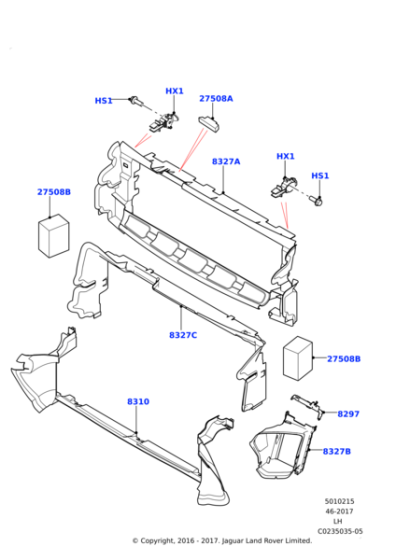 HS1
HX1
27508A
8327A
HX1
HS1
27508B
8327C
27508B
8310
8297
8327B
5010215
46-2017
LH
C0235035-05
© Copyright, 2016 - 2017. Jaguar Land Rover Limited.