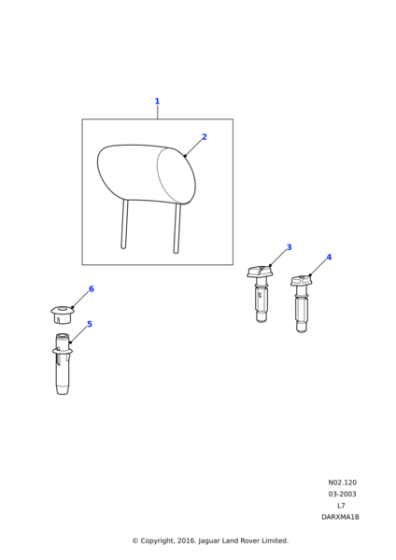 1
2
3
4
6
5

N02.120
03-2003
L7
DARXMA1B

© Copyright, 2016. Jaguar Land Rover Limited.