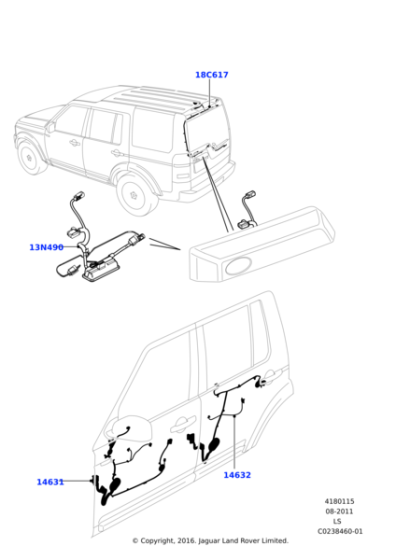 18C617

13N490

14631

14632

4180115
08-2011
LS
C0238460-01

© Copyright, 2016. Jaguar Land Rover Limited.