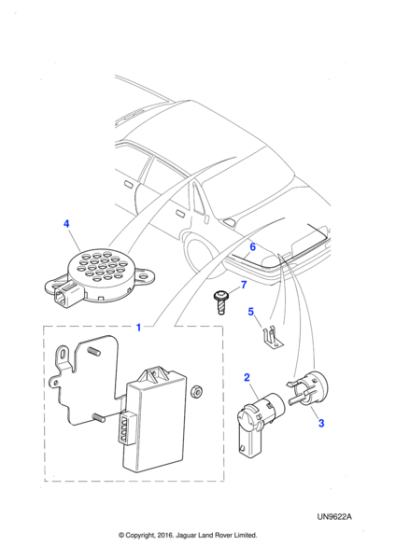 4

6

7

5

1

2

3

UN9622A

© Copyright, 2016. Jaguar Land Rover Limited.