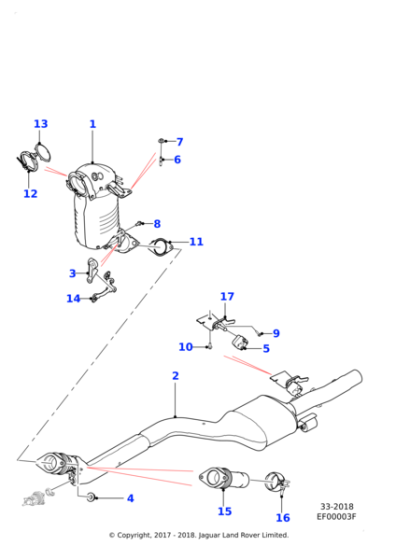 13
1
7
6
12
8
11
3
14
17
9
10
5
2
4
15
16
33-2018
EF00003F
© Copyright, 2017 - 2018. Jaguar Land Rover Limited.