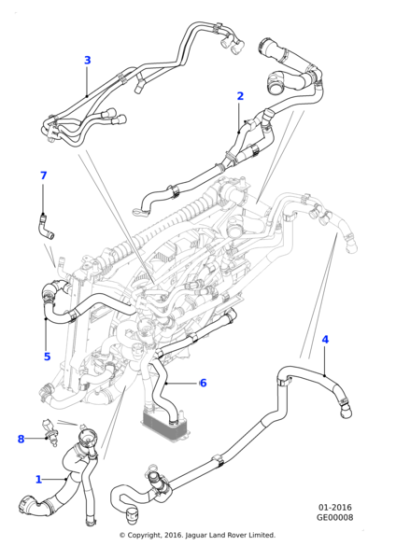 3
2
7
5
4
6
8
1
01-2016
GE00008
© Copyright, 2016. Jaguar Land Rover Limited.